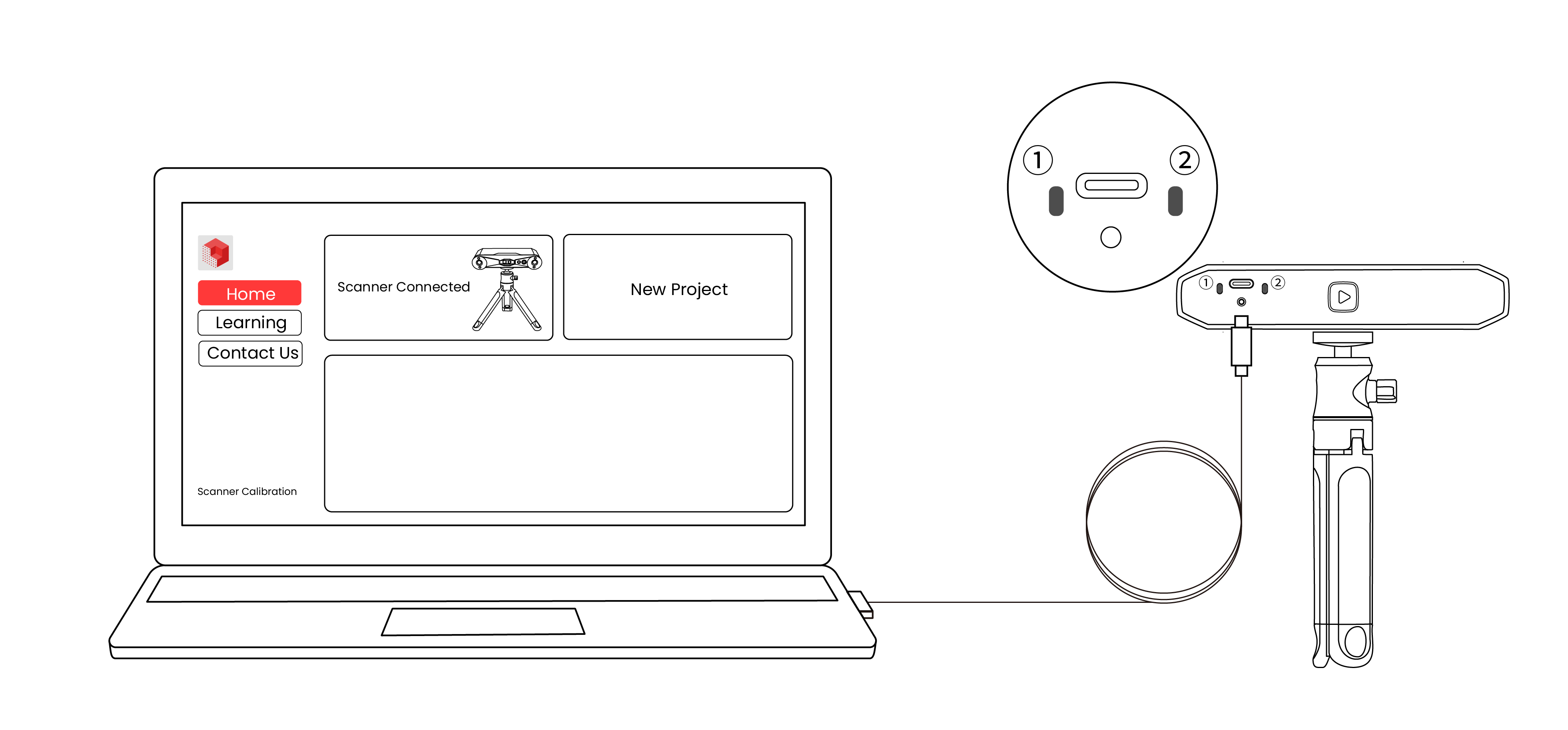 Home
Learning
Contact Us
Scanner Calibration
Scanner Connected
New Project
1
2
1
2