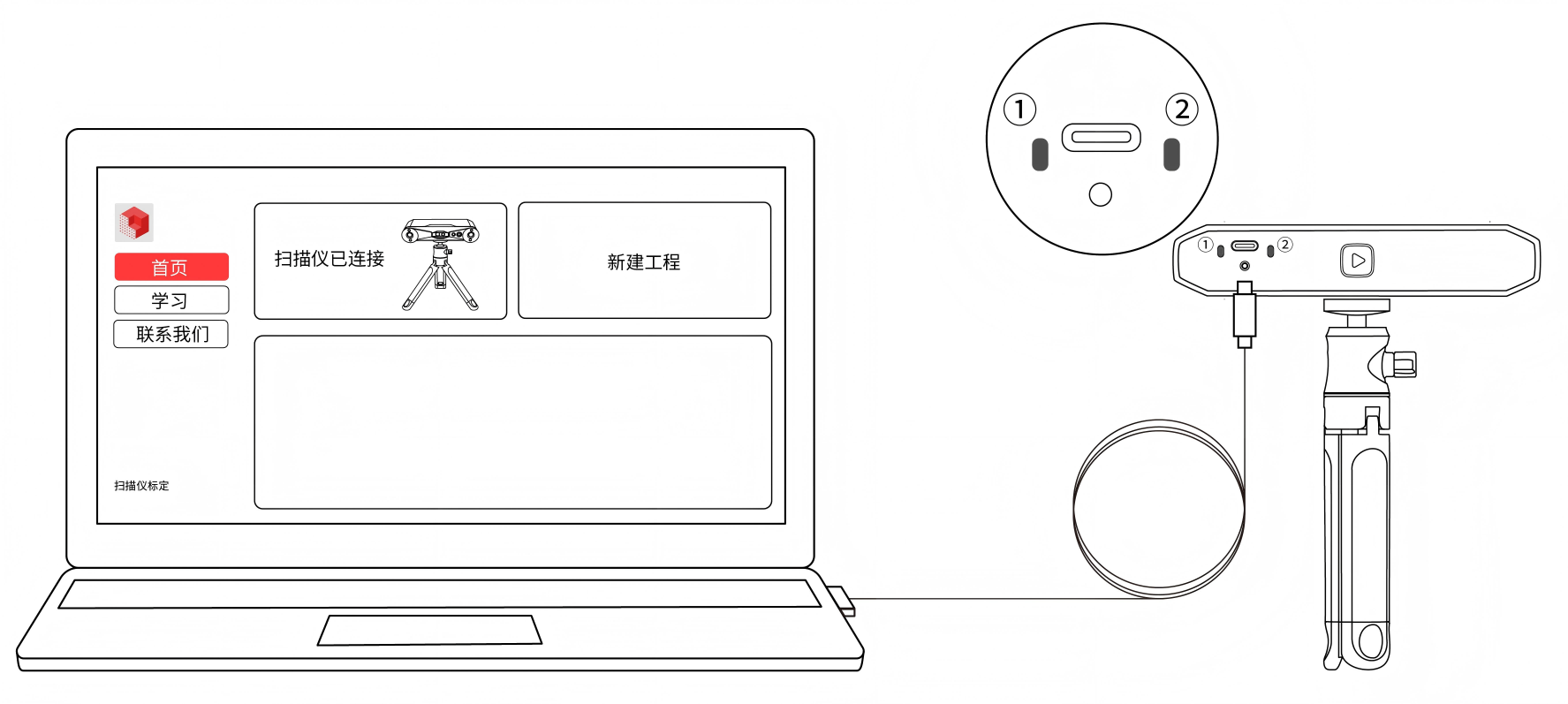 首页
学习
联系我们
扫描仪标定
扫描仪已连接
新建工程
①
②
①
②