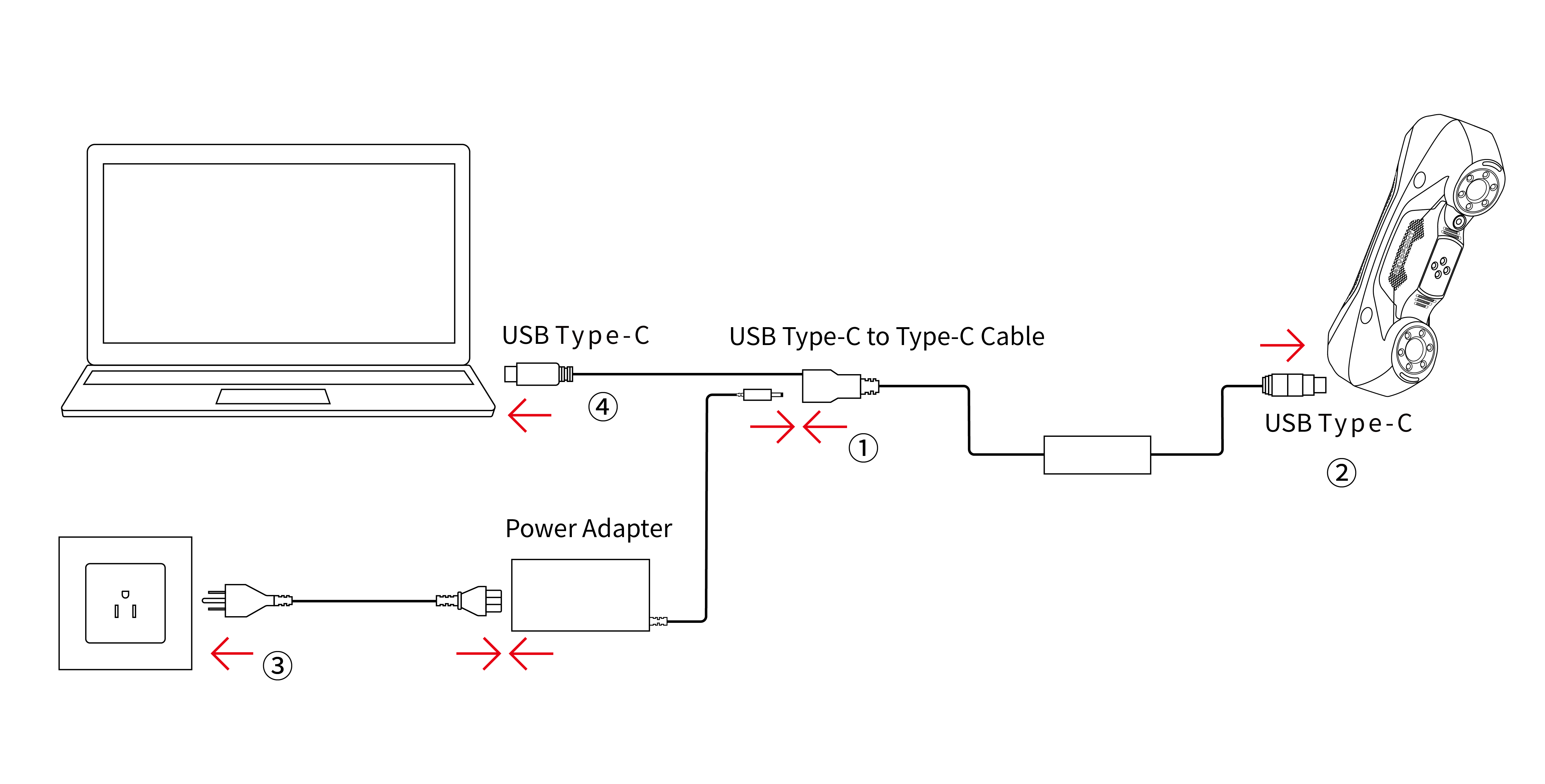 USB Type-C

USB Type-C to Type-C Cable

④

①

USB Type-C

②

Power Adapter

③