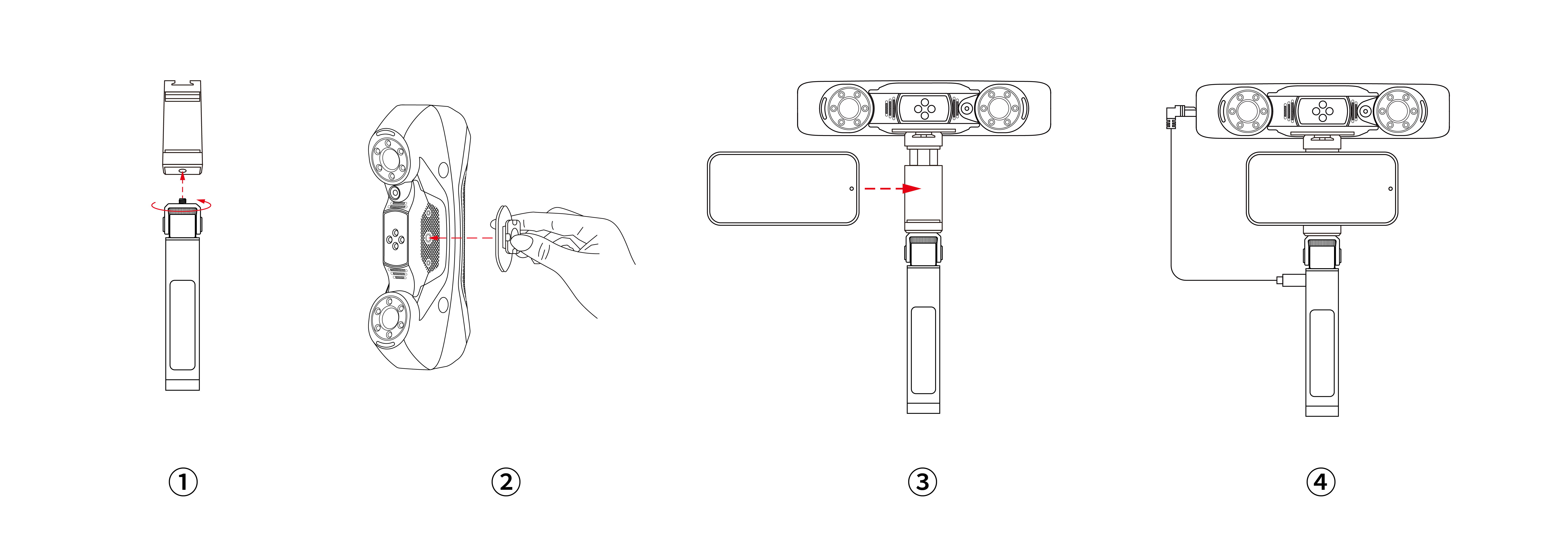 ①

②

③

④