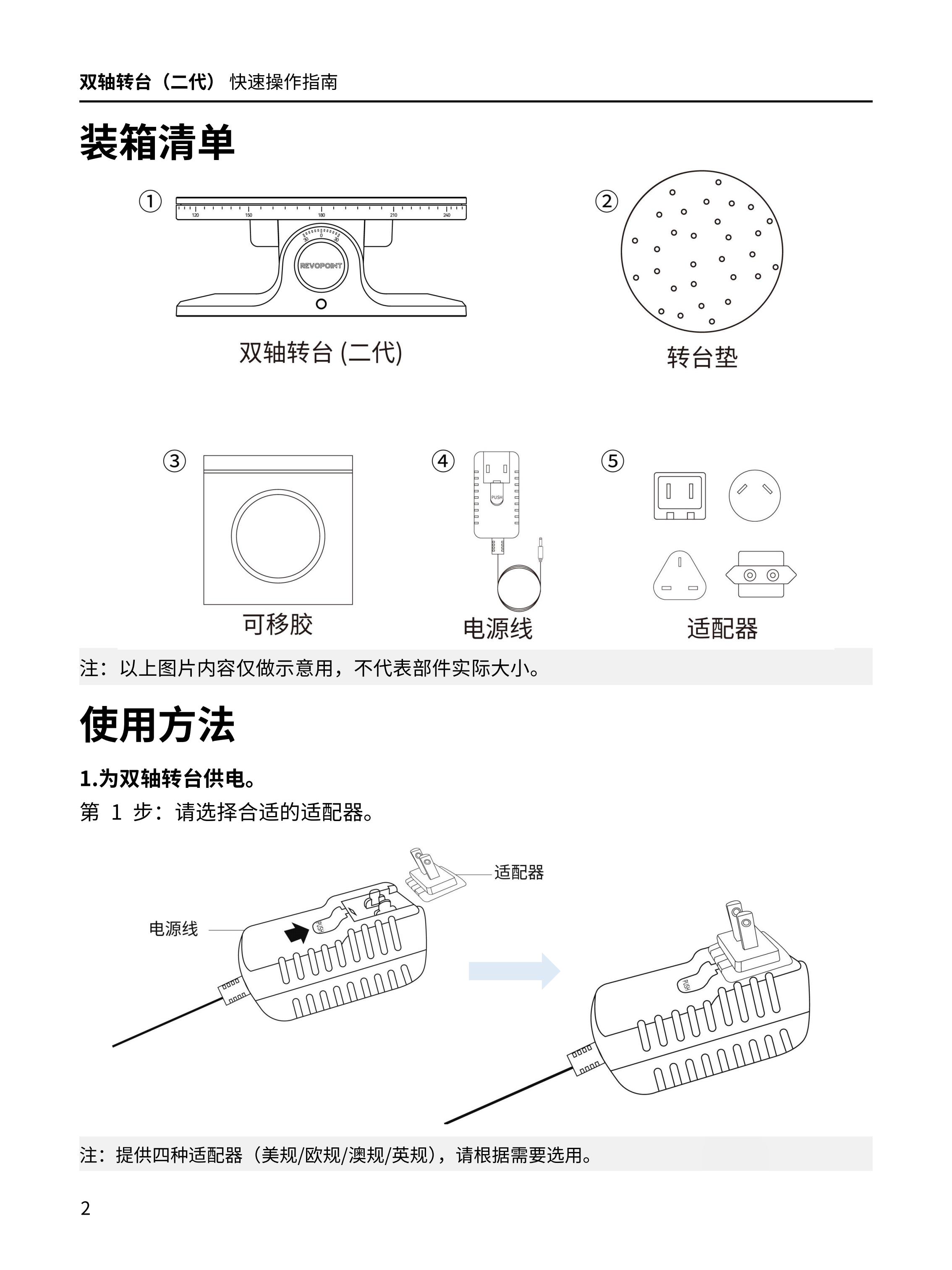 双轴转台（二代） 快速操作指南

装箱清单

①

120 150 180 210 240

30 0 30

REVOPOINT

双轴转台 (二代)

②

转台垫

③

可移胶

④

PUSH

电源线

⑤

适配器

注：以上图片内容仅做示意用，不代表部件实际大小。

使用方法

1.为双轴转台供电。

第 1 步：请选择合适的适配器。

适配器

电源线

PUSH

PUSH

注：提供四种适配器（美规/欧规/澳规/英规），请根据需要选用。

2