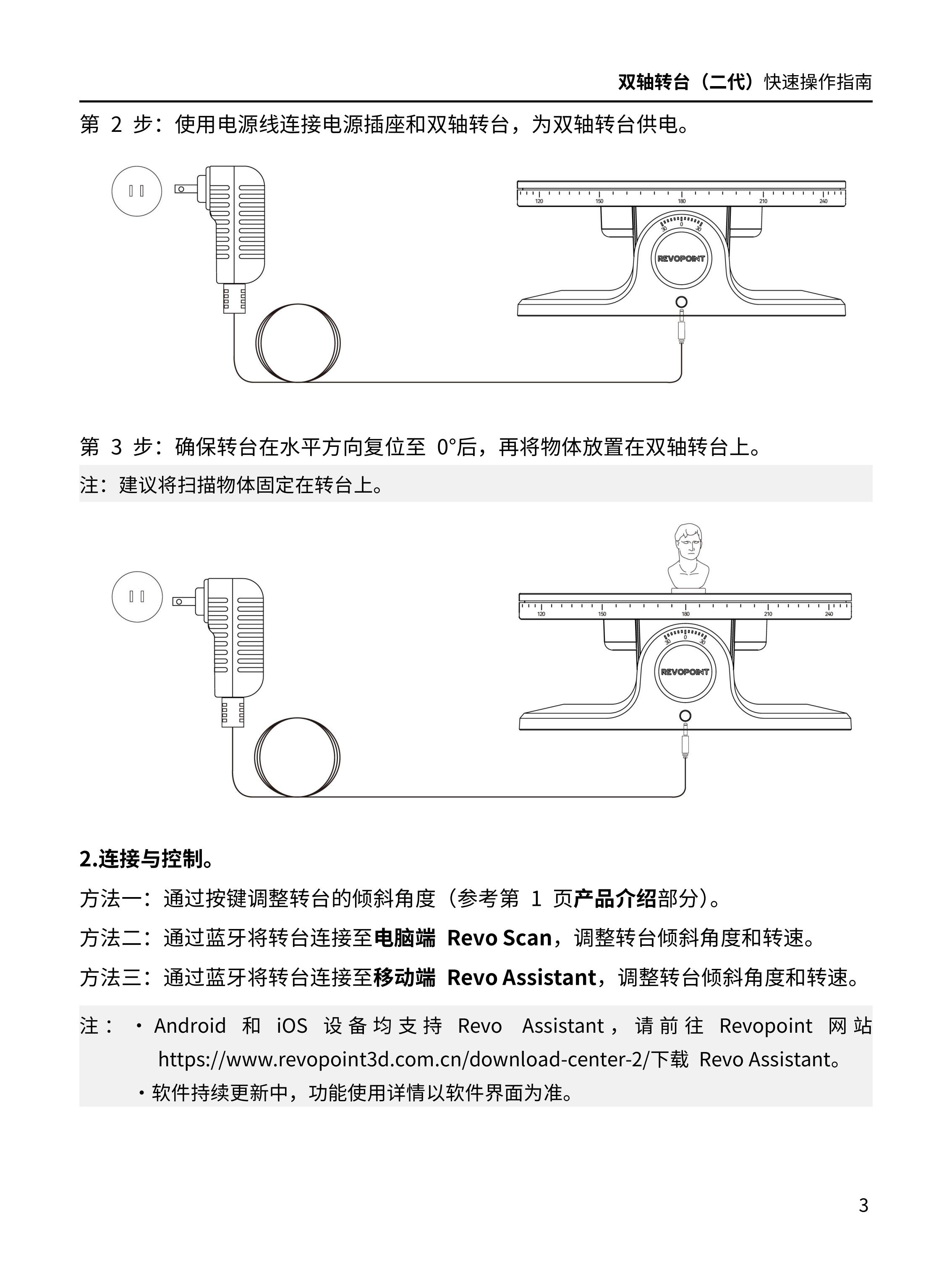 双轴转台（二代）快速操作指南

第 2 步：使用电源线连接电源插座和双轴转台，为双轴转台供电。

120 150 180 210 240
30 0 30
REVOPOINT

第 3 步：确保转台在水平方向复位至 0°后，再将物体放置在双轴转台上。

注：建议将扫描物体固定在转台上。

120 150 180 210 240
30 0 30
REVOPOINT

2.连接与控制。

方法一：通过按键调整转台的倾斜角度（参考第 1 页产品介绍部分）。

方法二：通过蓝牙将转台连接至电脑端 Revo Scan，调整转台倾斜角度和转速。

方法三：通过蓝牙将转台连接至移动端 Revo Assistant，调整转台倾斜角度和转速。

注：・Android 和 iOS 设备均支持 Revo Assistant，请前往 Revopoint 网站 https://www.revopoint3d.com.cn/download-center-2/下载 Revo Assistant。
・软件持续更新中，功能使用详情以软件界面为准。

3